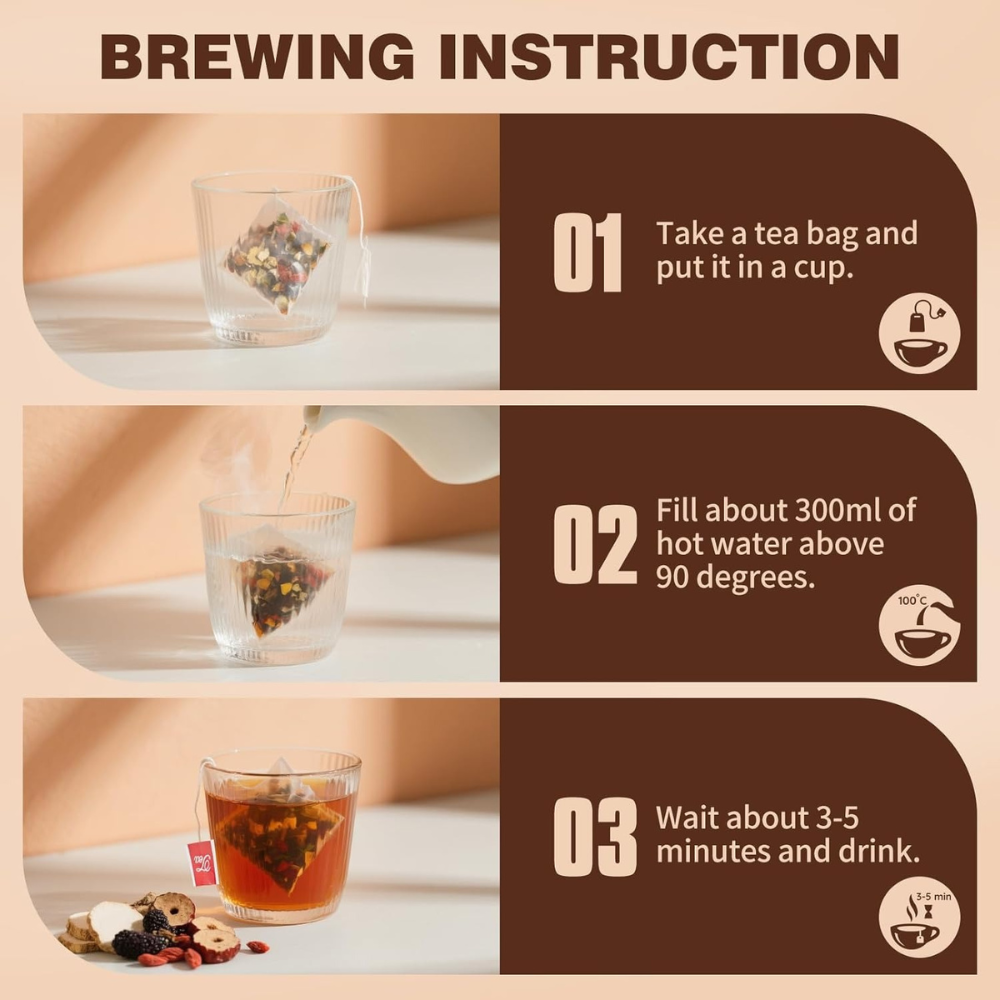 BREWING INSTRUCTION

01 Take a tea bag and put it in a cup.

02 Fill about 300ml of hot water above 90 degrees.

100°C

03 Wait about 3-5 minutes and drink.

3-5 min